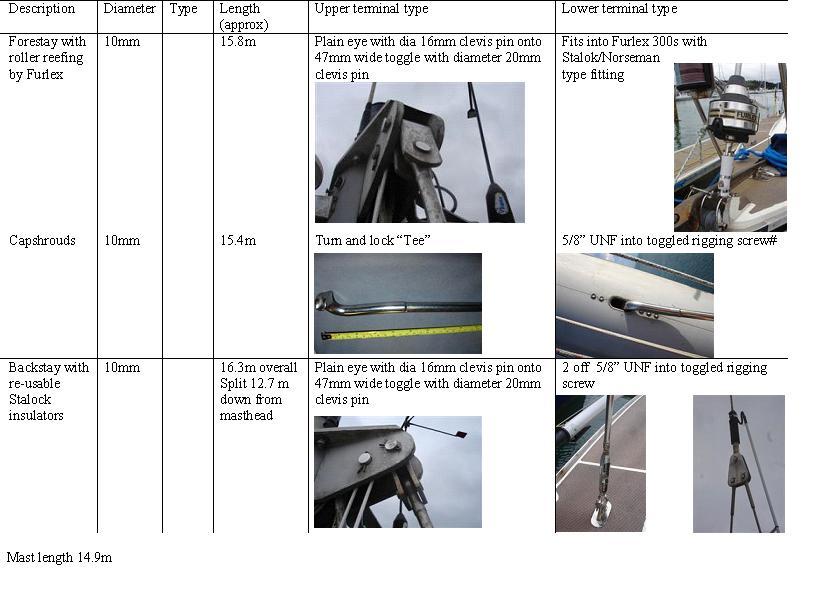 | Description | Diameter | Type | Length (approx) | Upper terminal type | Lower terminal type |
|---|---|---|---|---|---|
| Forestay with roller reefing by Furlex | 10mm | | 15.8m | Plain eye with dia 16mm clevis pin onto 47mm wide toggle with diameter 20mm clevis pin | Fits into Furlex 300s with Stalok/Norseman type fitting |
| Capshrouds | 10mm | | 15.4m | Turn and lock "Tee" | 5/8" UNF into toggled rigging screw# |
| Backstay with re-usable Stalock insulators | 10mm | | 16.3m overall Split 12.7 m down from masthead | Plain eye with dia 16mm clevis pin onto 47mm wide toggle with diameter 20mm clevis pin | 2 off 5/8" UNF into toggled rigging screw |

Mast length 14.9m